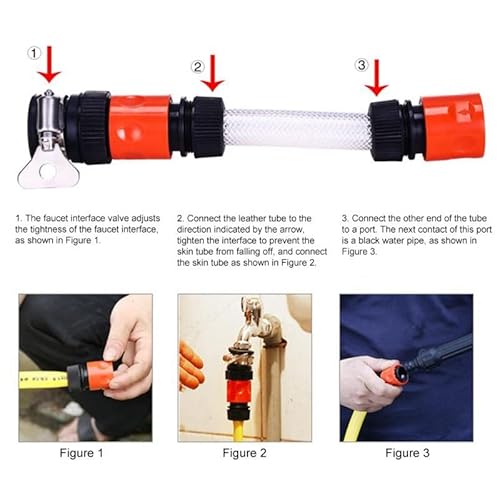 ①
②
③

1. The faucet interface valve adjusts the tightness of the faucet interface, as shown in Figure 1.

2. Connect the leather tube to the direction indicated by the arrow, tighten the interface to prevent the skin tube from falling off, and connect the skin tube as shown in Figure 2.

3. Connect the other end of the tube to a port. The next contact of this port is a black water pipe, as shown in Figure 3.

Figure 1

Figure 2

Figure 3