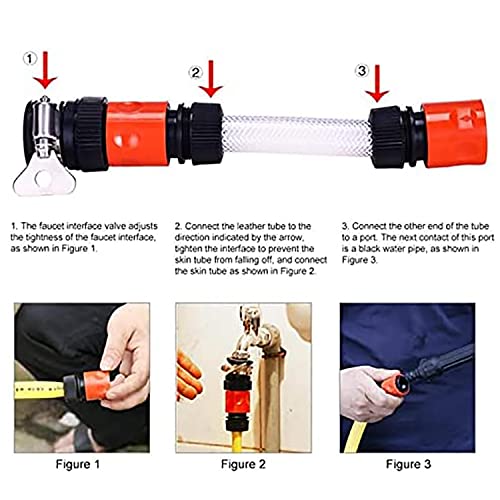 ①
②
③

1. The faucet interface valve adjusts the tightness of the faucet interface, as shown in Figure 1.

2. Connect the leather tube to the direction indicated by the arrow, tighten the interface to prevent the skin tube from falling off, and connect the skin tube as shown in Figure 2.

3. Connect the other end of the tube to a port. The next contact of this port is a black water pipe, as shown in Figure 3.

Figure 1

Figure 2

Figure 3