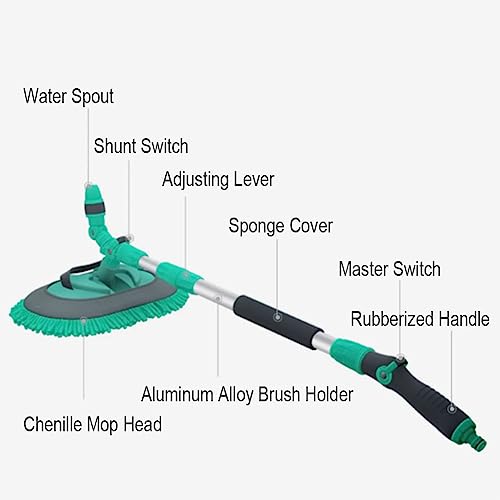 Water Spout

Shunt Switch

Adjusting Lever

Sponge Cover

Master Switch

Rubberized Handle

Aluminum Alloy Brush Holder

Chenille Mop Head