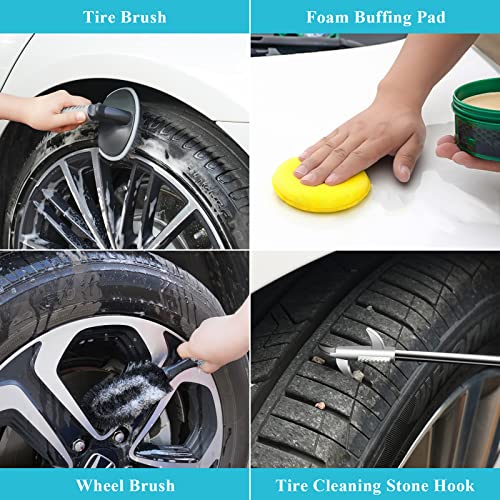 Tire Brush

Foam Buffing Pad

Wheel Brush

Tire Cleaning Stone Hook