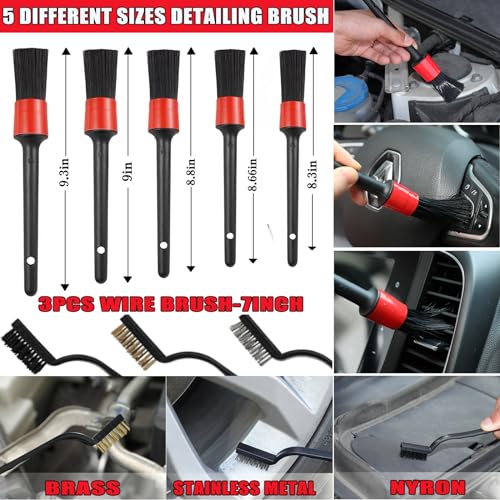 5 DIFFERENT SIZES DETAILING BRUSH

9.3in

9in

8.8in

8.66in

8.3in

3PCS WIRE BRUSH-7INCH

BRASS

STAINLESS METAL

NYRON