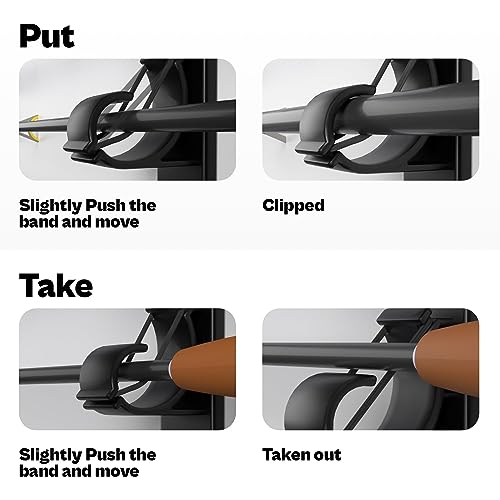 Put

Slightly Push the band and move

Clipped

Take

Slightly Push the band and move

Taken out